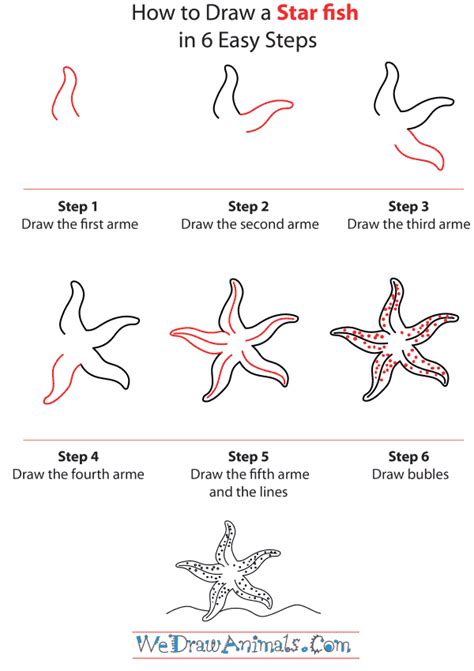 How to Draw a Star fish
in 6 Easy Steps

Step 1
Draw the first arme

Step 2
Draw the second arme

Step 3
Draw the third arme

Step 4
Draw the fourth arme

Step 5
Draw the fifth arme and the lines

Step 6
Draw bubles

WeDrawAnimals.Com